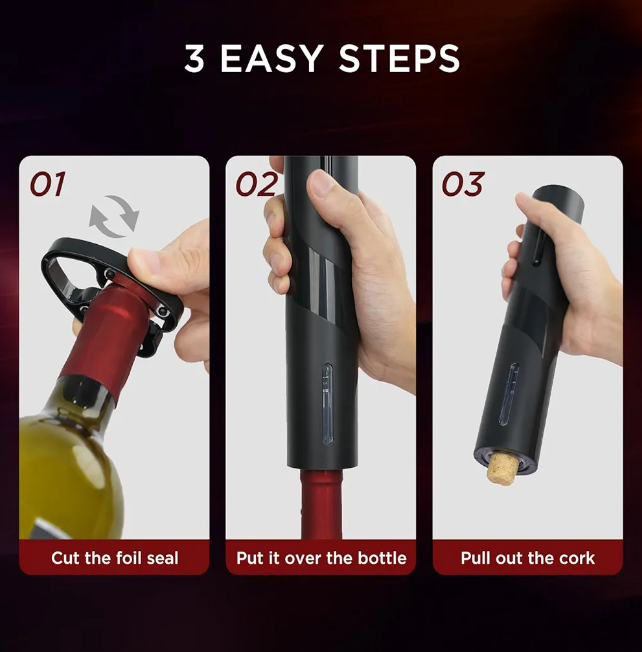 3 EASY STEPS

01

Cut the foil seal

02

Put it over the bottle

03

Pull out the cork